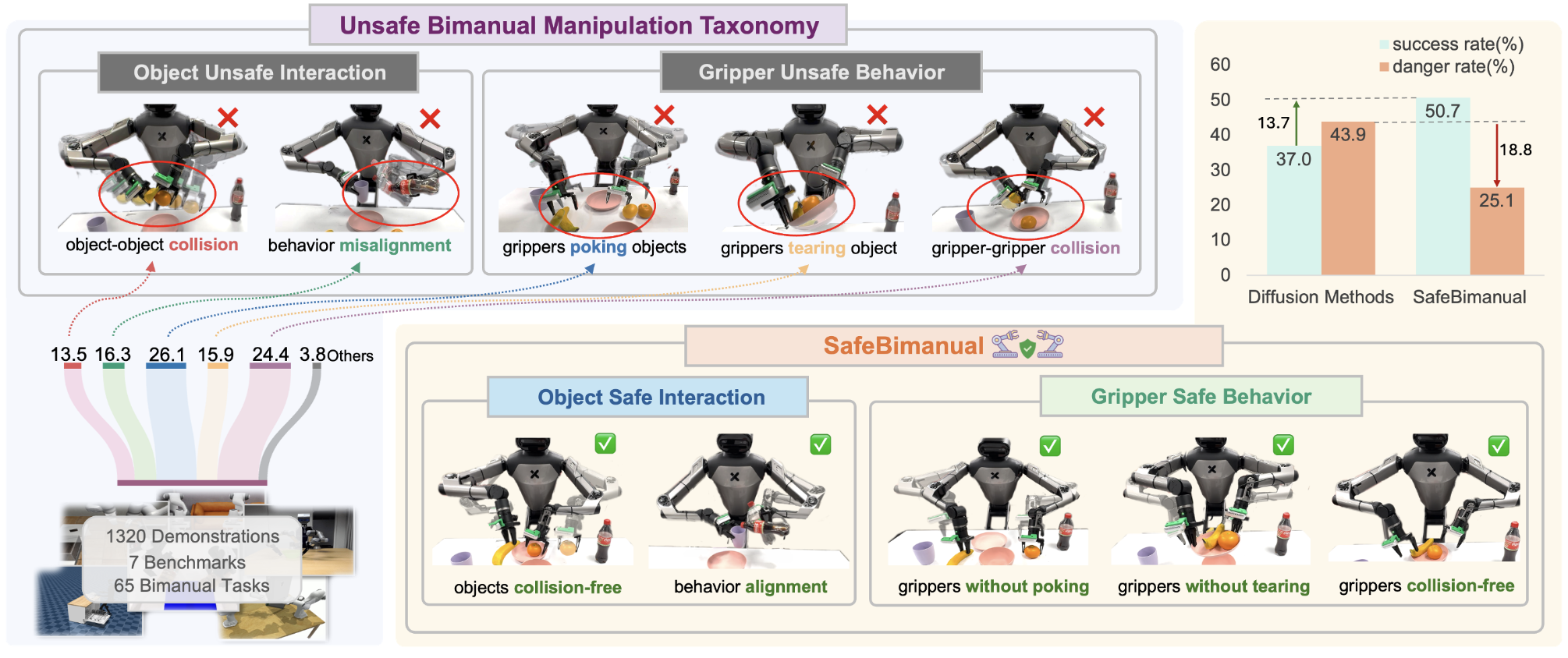 Unsafe Bimanual Manipulation Taxonomy

Object Unsafe Interaction

object-object collision

behavior misalignment

Gripper Unsafe Behavior

grippers poking objects

grippers tearing object

gripper-gripper collision

success rate(%)
danger rate(%)

60
50
40
30
20
10
0

13.7
37.0
43.9
50.7
18.8
25.1

Diffusion Methods
SafeBimanual

13.5 16.3 26.1 15.9 24.4 3.8 Others

1320 Demonstrations
7 Benchmarks
65 Bimanual Tasks

SafeBimanual

Object Safe Interaction

objects collision-free

behavior alignment

Gripper Safe Behavior

grippers without poking

grippers without tearing

grippers collision-free