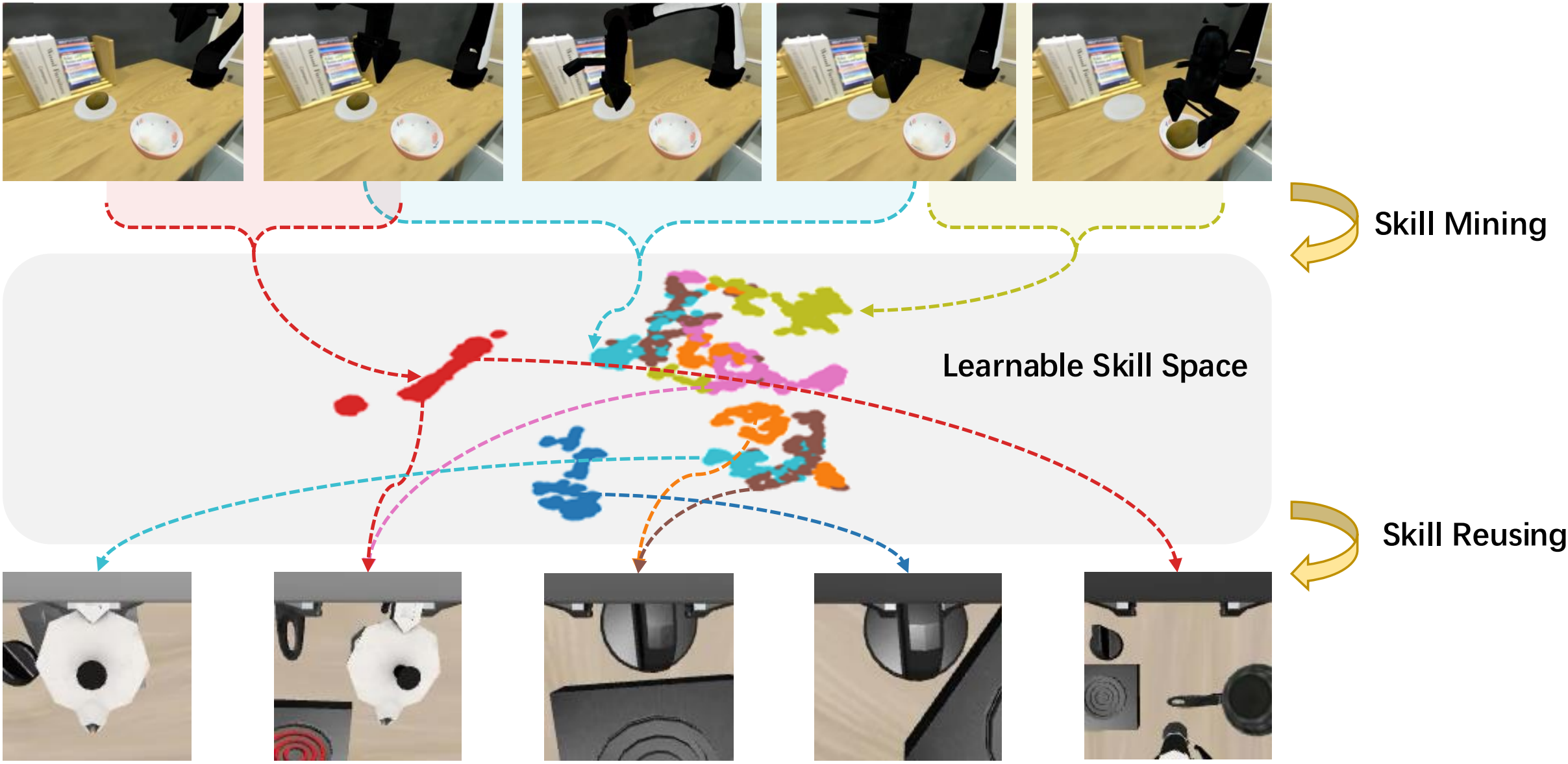 Skill Mining

Learnable Skill Space

Skill Reusing